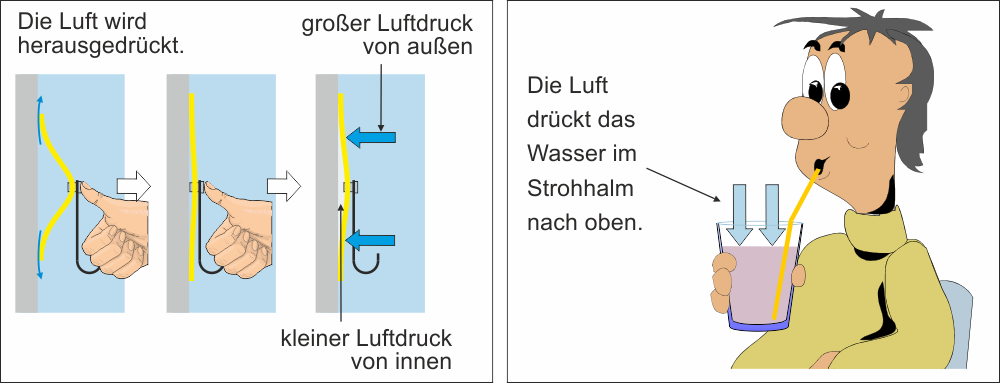 Die Luft wird herausgedrückt.

großer Luftdruck von außen

kleiner Luftdruck von innen

Die Luft drückt das Wasser im Strohhalm nach oben.